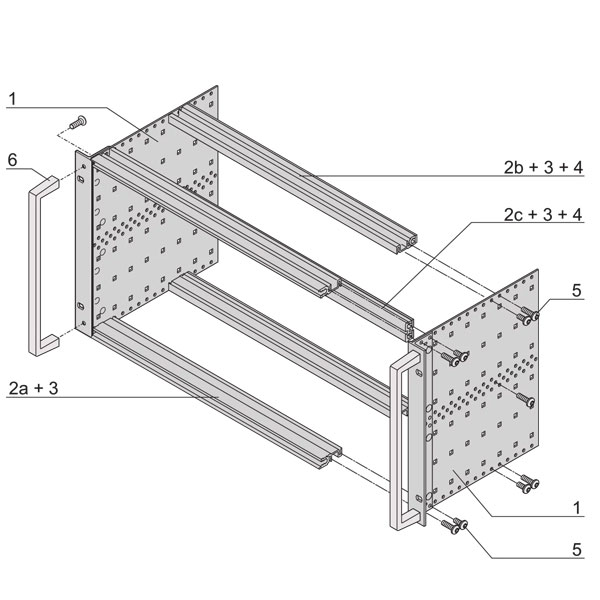 1

6

2b + 3 + 4

2c + 3 + 4

5

2a + 3

1

5